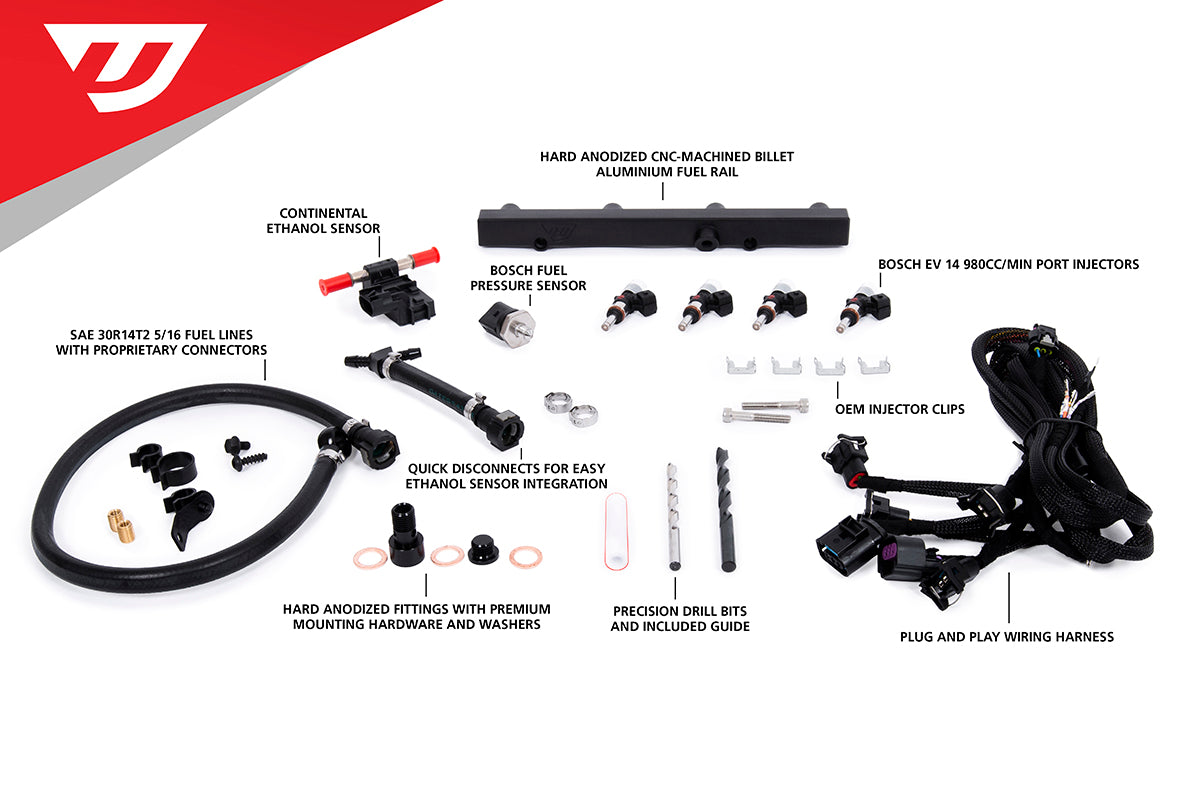 HARD ANODIZED CNC-MACHINED BILLET ALUMINIUM FUEL RAIL

CONTINENTAL ETHANOL SENSOR

BOSCH FUEL PRESSURE SENSOR

BOSCH EV 14 980CC/MIN PORT INJECTORS

SAE 30R14T2 5/16 FUEL LINES WITH PROPRIETARY CONNECTORS

OEM INJECTOR CLIPS

QUICK DISCONNECTS FOR EASY ETHANOL SENSOR INTEGRATION

HARD ANODIZED FITTINGS WITH PREMIUM MOUNTING HARDWARE AND WASHERS

PRECISION DRILL BITS AND INCLUDED GUIDE

PLUG AND PLAY WIRING HARNESS